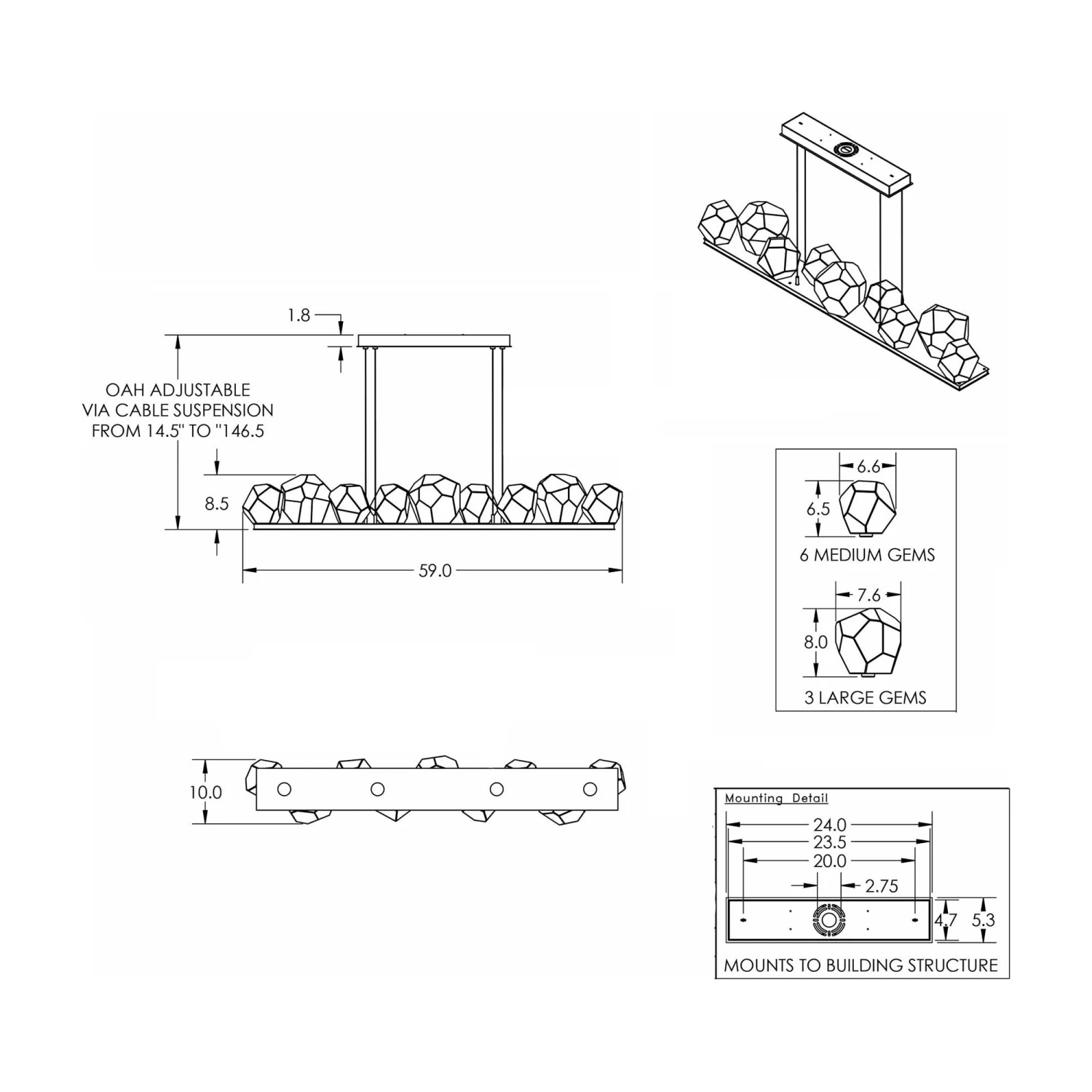 1.8

OAH ADJUSTABLE
VIA CABLE SUSPENSION
FROM 14.5" TO "146.5

8.5

59.0

6.6

6.5

6 MEDIUM GEMS

7.6

8.0

3 LARGE GEMS

10.0

Mounting Detail

24.0

23.5

20.0

2.75

4.7

5.3

MOUNTS TO BUILDING STRUCTURE